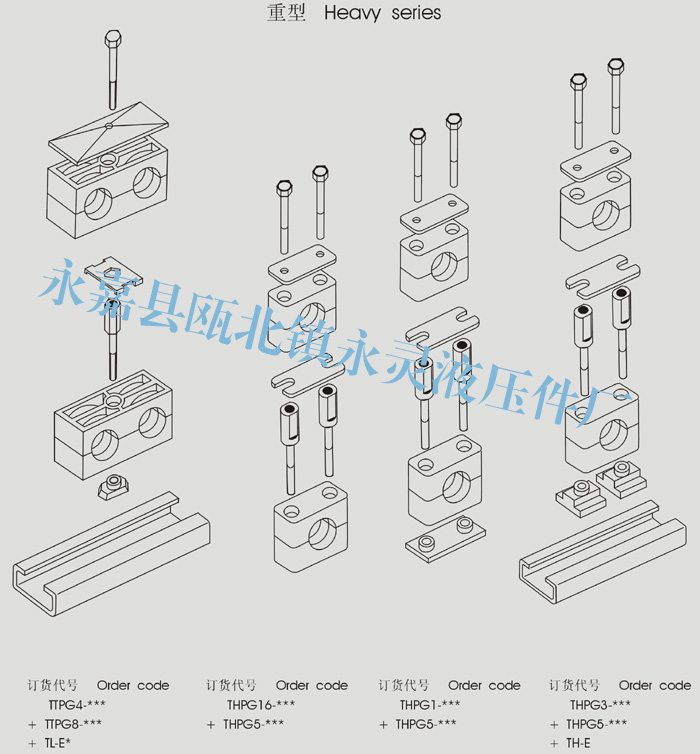 重型 Heavy series

永嘉县瓯北镇永灵液压件厂

订货代号 Order code
TTPG4-***
+ TTPG8-***
+ TL-E*

订货代号 Order code
THPG16-***
+ THPG5-***

订货代号 Order code
THPG1-***
+ THPG5-***

订货代号 Order code
THPG3-***
+ THPG5-***
+ TH-E